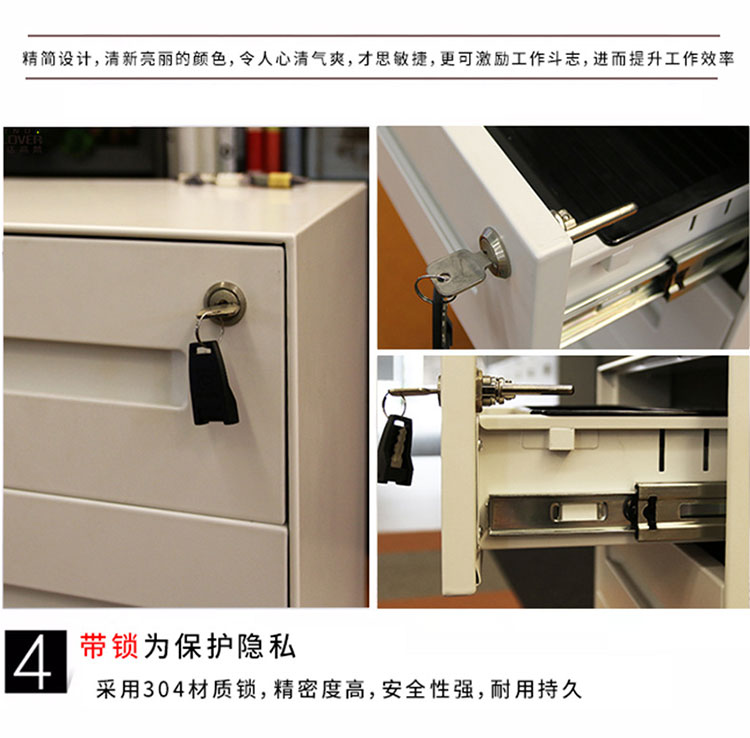 精简设计，清新亮丽的颜色，令人心清气爽，才思敏捷，更可激励工作斗志，进而提升工作效率

OVER

4 带锁为保护隐私

采用304材质锁，精密度高，安全性强，耐用持久